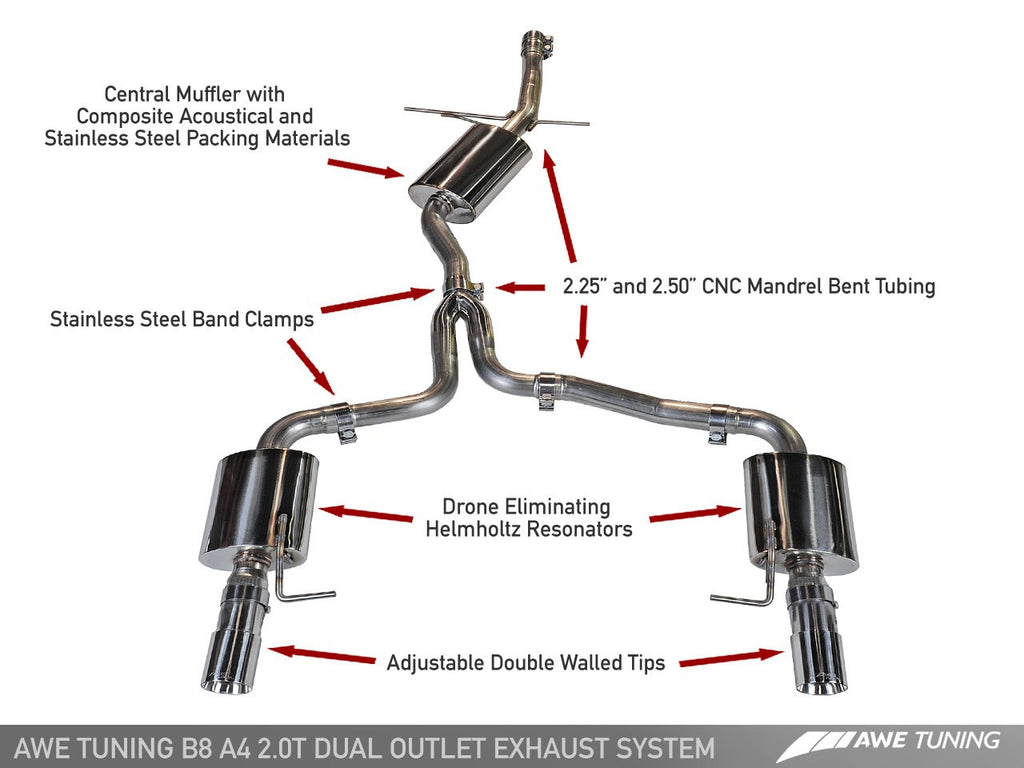 Central Muffler with Composite Acoustical and Stainless Steel Packing Materials

2.25" and 2.50" CNC Mandrel Bent Tubing

Stainless Steel Band Clamps

Drone Eliminating Helmholtz Resonators

Adjustable Double Walled Tips

AWE TUNING B8 A4 2.0T DUAL OUTLET EXHAUST SYSTEM

AWE TUNING