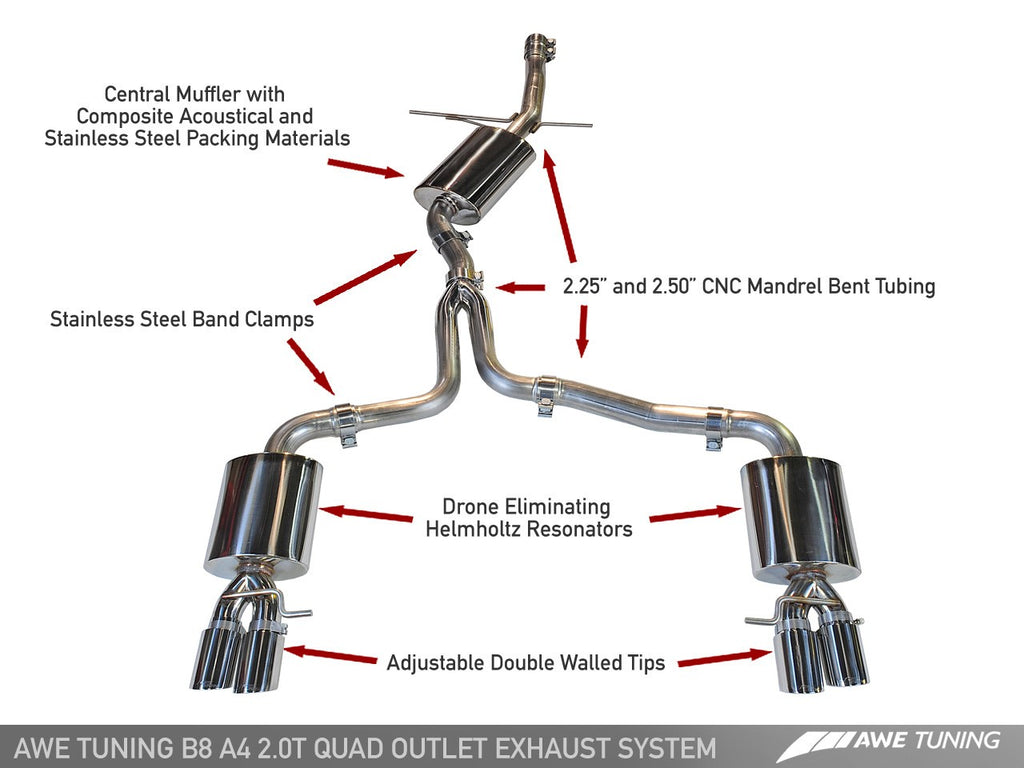 Central Muffler with Composite Acoustical and Stainless Steel Packing Materials

2.25" and 2.50" CNC Mandrel Bent Tubing

Stainless Steel Band Clamps

Drone Eliminating Helmholtz Resonators

Adjustable Double Walled Tips

AWE TUNING B8 A4 2.0T QUAD OUTLET EXHAUST SYSTEM

AWE TUNING