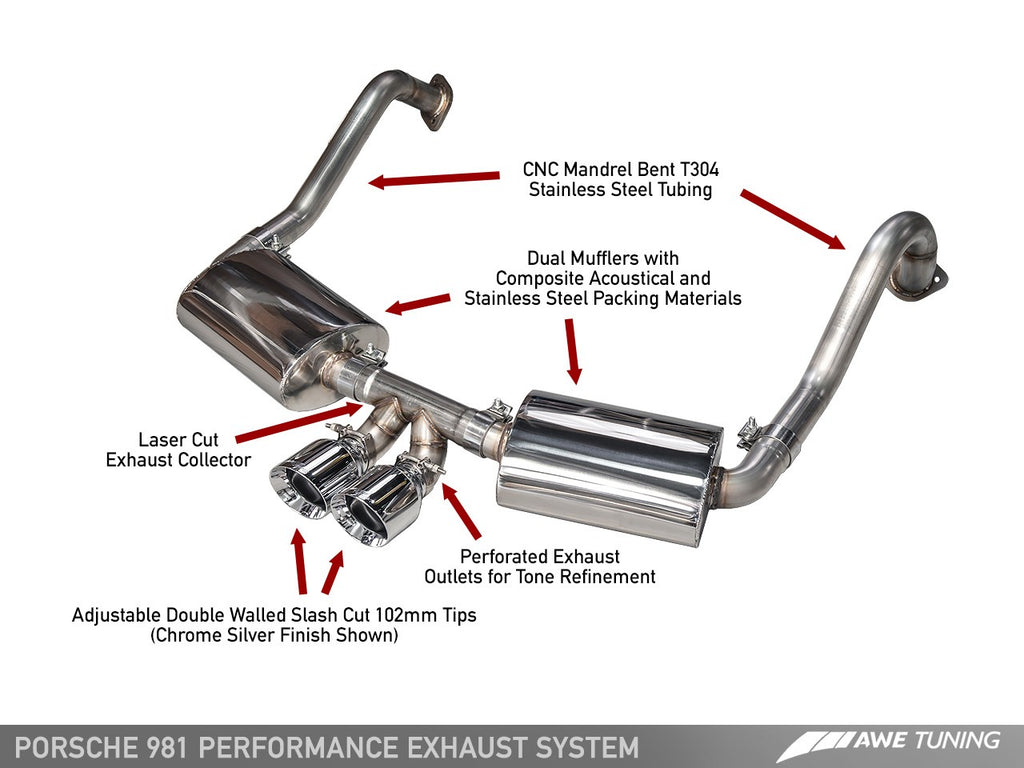 CNC Mandrel Bent T304
Stainless Steel Tubing

Dual Mufflers with
Composite Acoustical and
Stainless Steel Packing Materials

Laser Cut
Exhaust Collector

Perforated Exhaust
Outlets for Tone Refinement

Adjustable Double Walled Slash Cut 102mm Tips
(Chrome Silver Finish Shown)

PORSCHE 981 PERFORMANCE EXHAUST SYSTEM

AWE TUNING