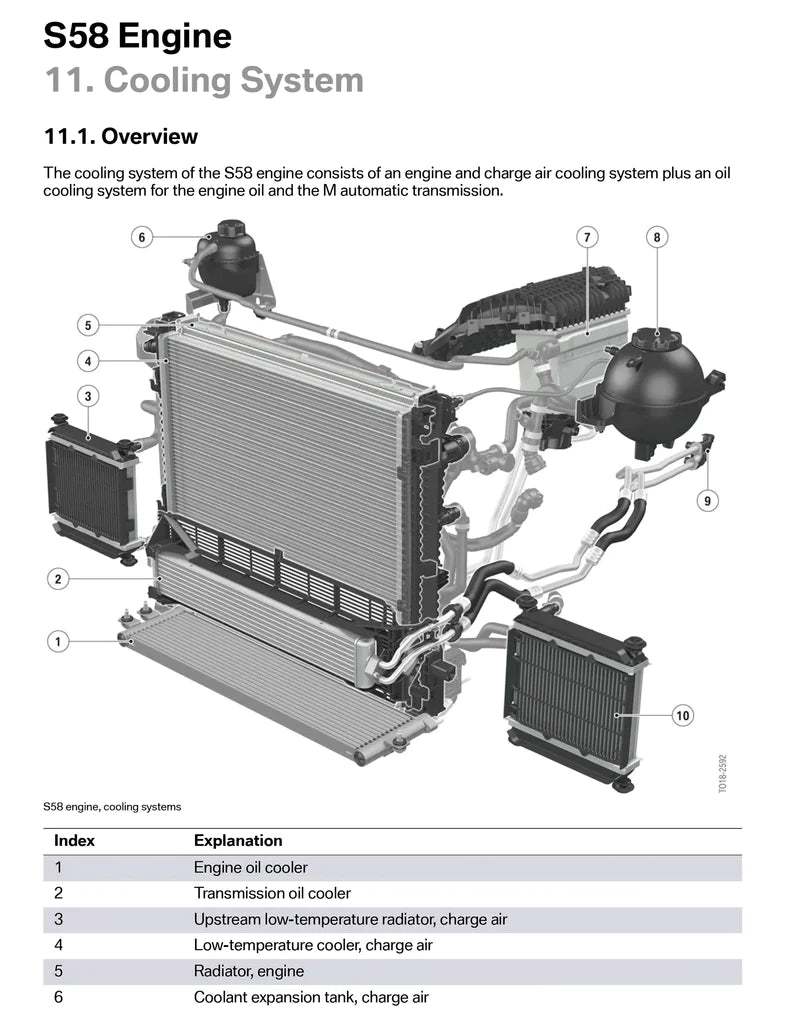 S58 Engine
11. Cooling System

11.1. Overview

The cooling system of the S58 engine consists of an engine and charge air cooling system plus an oil cooling system for the engine oil and the M automatic transmission.

6
7
8
5
4
3
9
2
1
10
TO18-2592

S58 engine, cooling systems

| Index | Explanation |
|---|---|
| 1 | Engine oil cooler |
| 2 | Transmission oil cooler |
| 3 | Upstream low-temperature radiator, charge air |
| 4 | Low-temperature cooler, charge air |
| 5 | Radiator, engine |
| 6 | Coolant expansion tank, charge air |